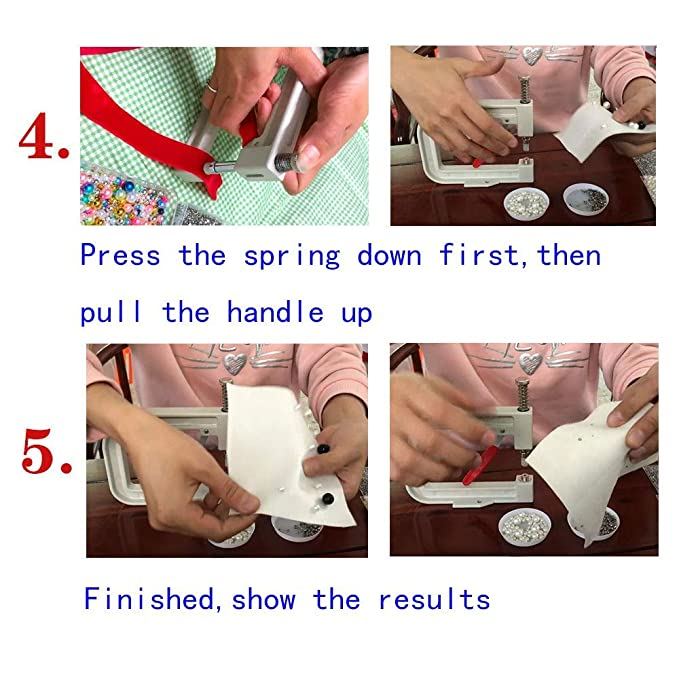 4.

Press the spring down first, then pull the handle up

5.

Finished, show the results