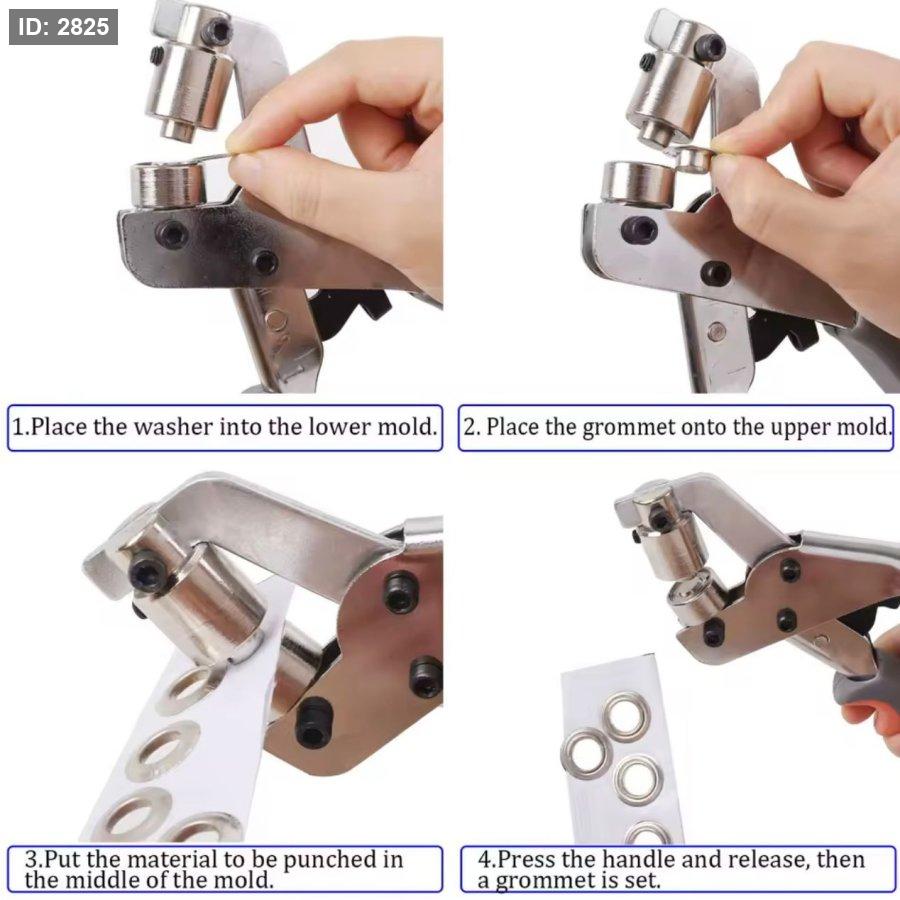 ID: 2825

1.Place the washer into the lower mold.

2. Place the grommet onto the upper mold.

3.Put the material to be punched in the middle of the mold.

4.Press the handle and release, then a grommet is set.